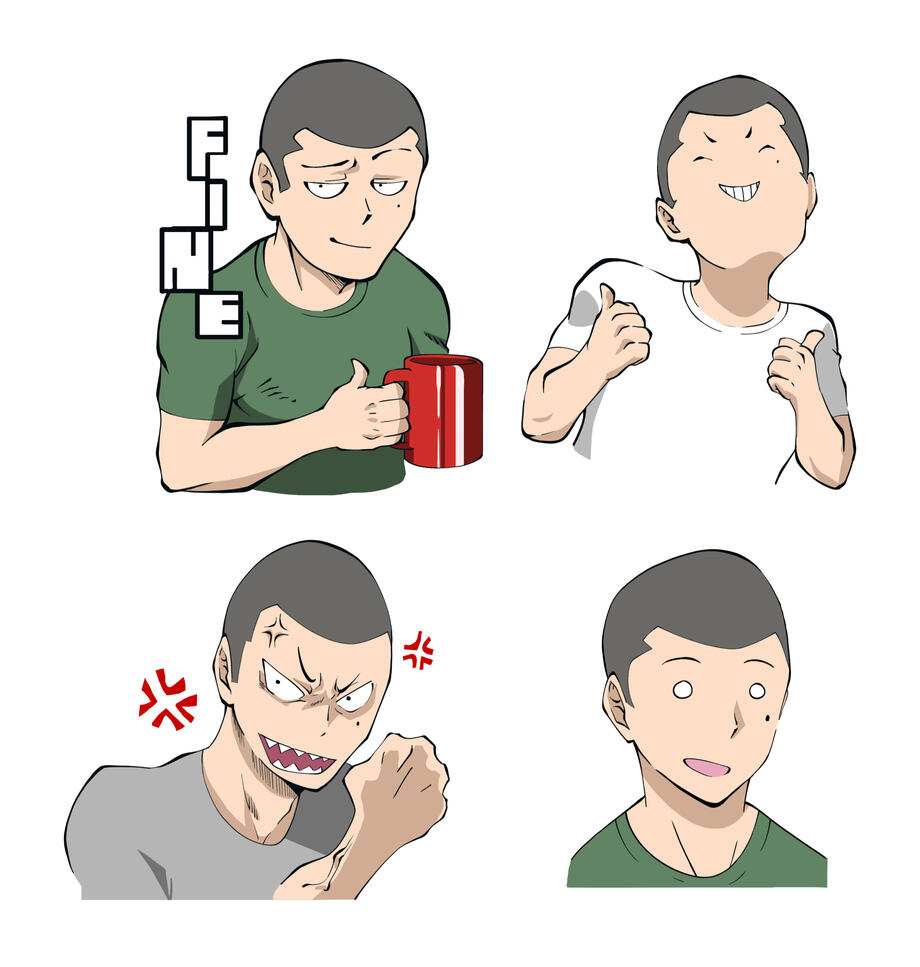 FINE